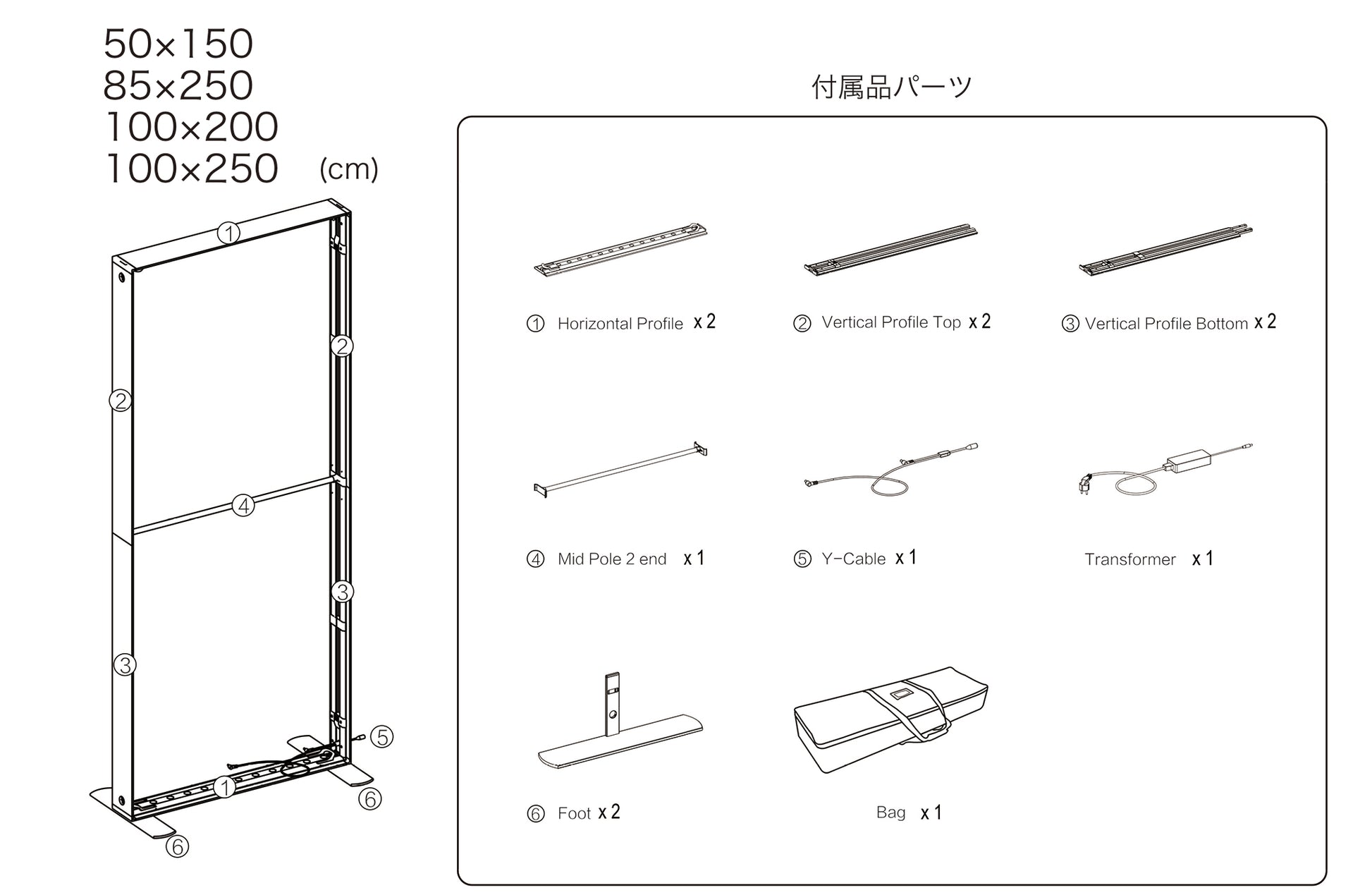 50×150
85×250
100×200
100×250 (cm)

①
②
②
④
③
③
⑤
①
⑥
⑥

付属品パーツ

① Horizontal Profile x 2

② Vertical Profile Top x 2

③ Vertical Profile Bottom x 2

④ Mid Pole 2 end x 1

⑤ Y-Cable x 1

Transformer x 1

⑥ Foot x 2

Bag x 1