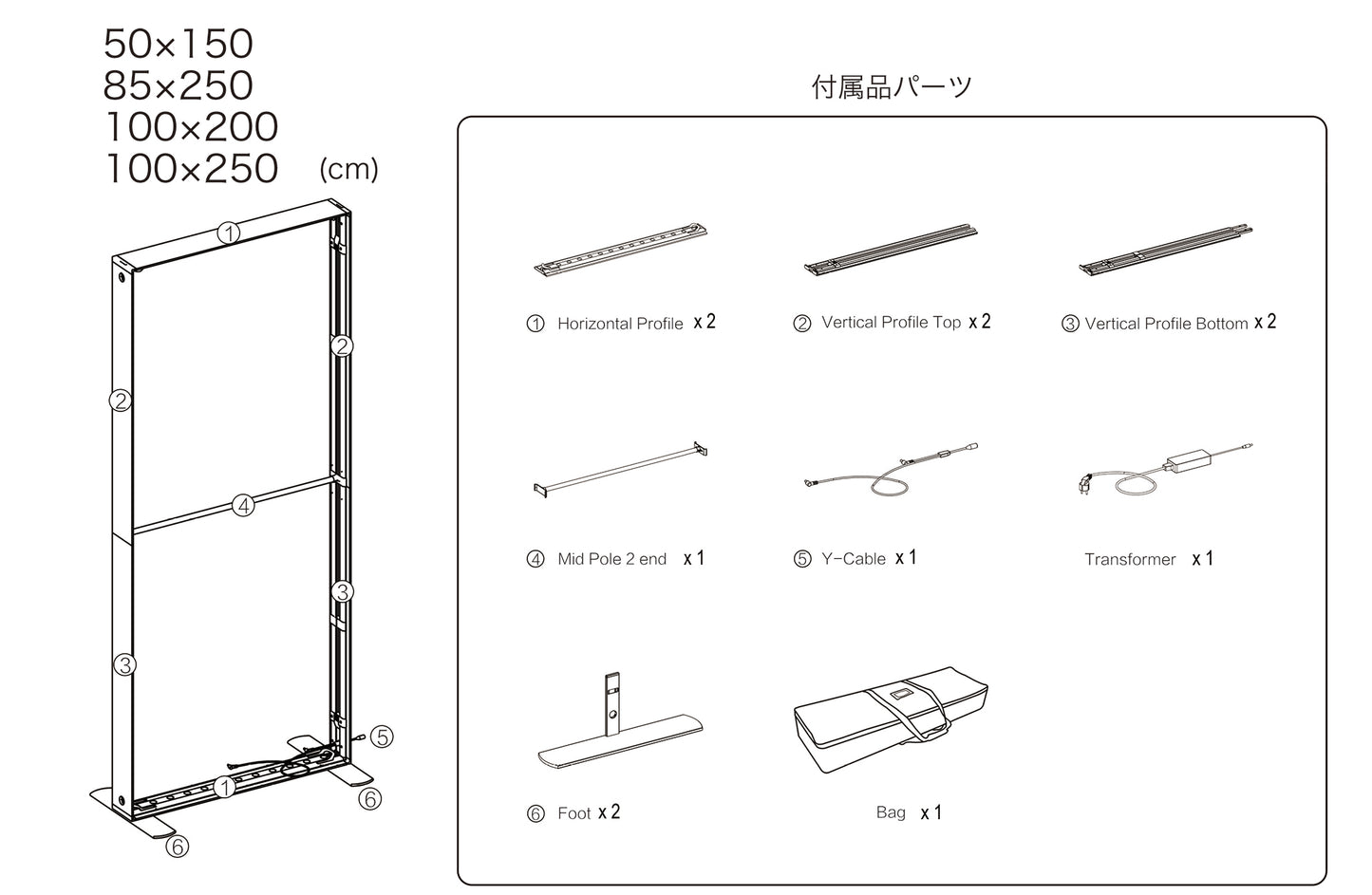 50×150
85×250
100×200
100×250 (cm)

①
②
②
④
③
③
⑤
①
⑥
⑥

付属品パーツ

① Horizontal Profile x 2
② Vertical Profile Top x 2
③ Vertical Profile Bottom x 2
④ Mid Pole 2 end x 1
⑤ Y-Cable x 1
Transformer x 1
⑥ Foot x 2
Bag x 1